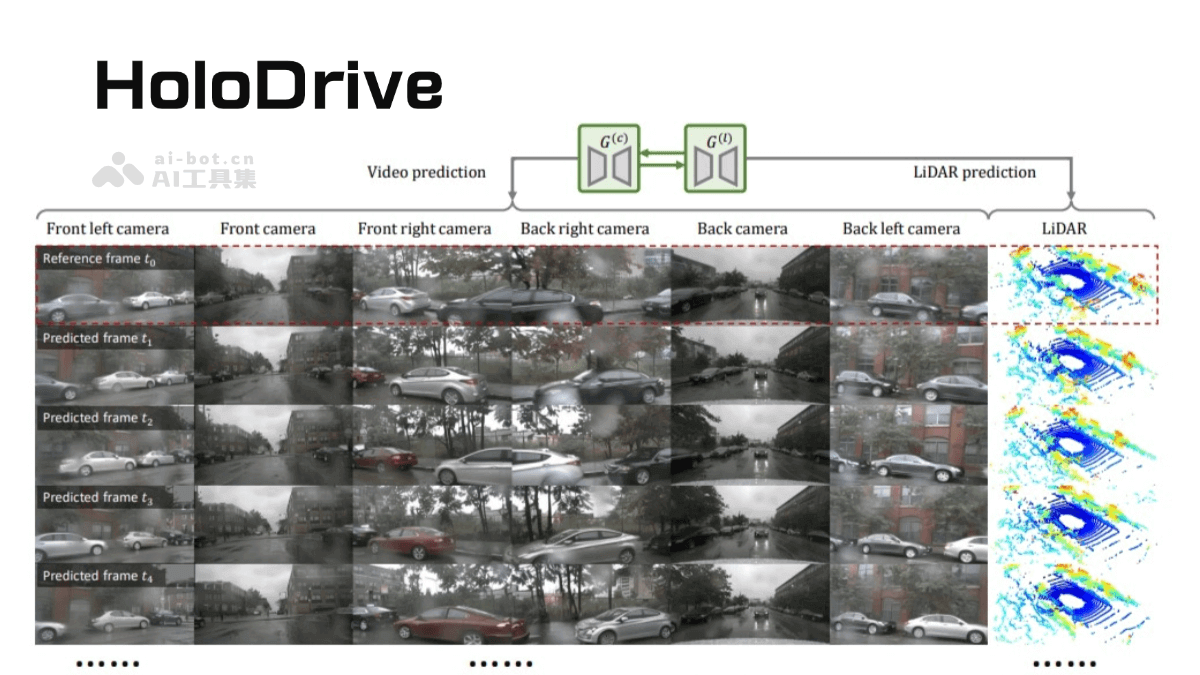 HoloDrive

ai-bot.cn
AI工具集

Video prediction

$G^{(c)}$

$G^{(l)}$

LiDAR prediction

Front left camera

Front camera

Front right camera

Back right camera

Back camera

Back left camera

LiDAR

Reference frame $t_0$

Predicted frame $t_1$

Predicted frame $t_2$

Predicted frame $t_3$

Predicted frame $t_4$

......

......

......